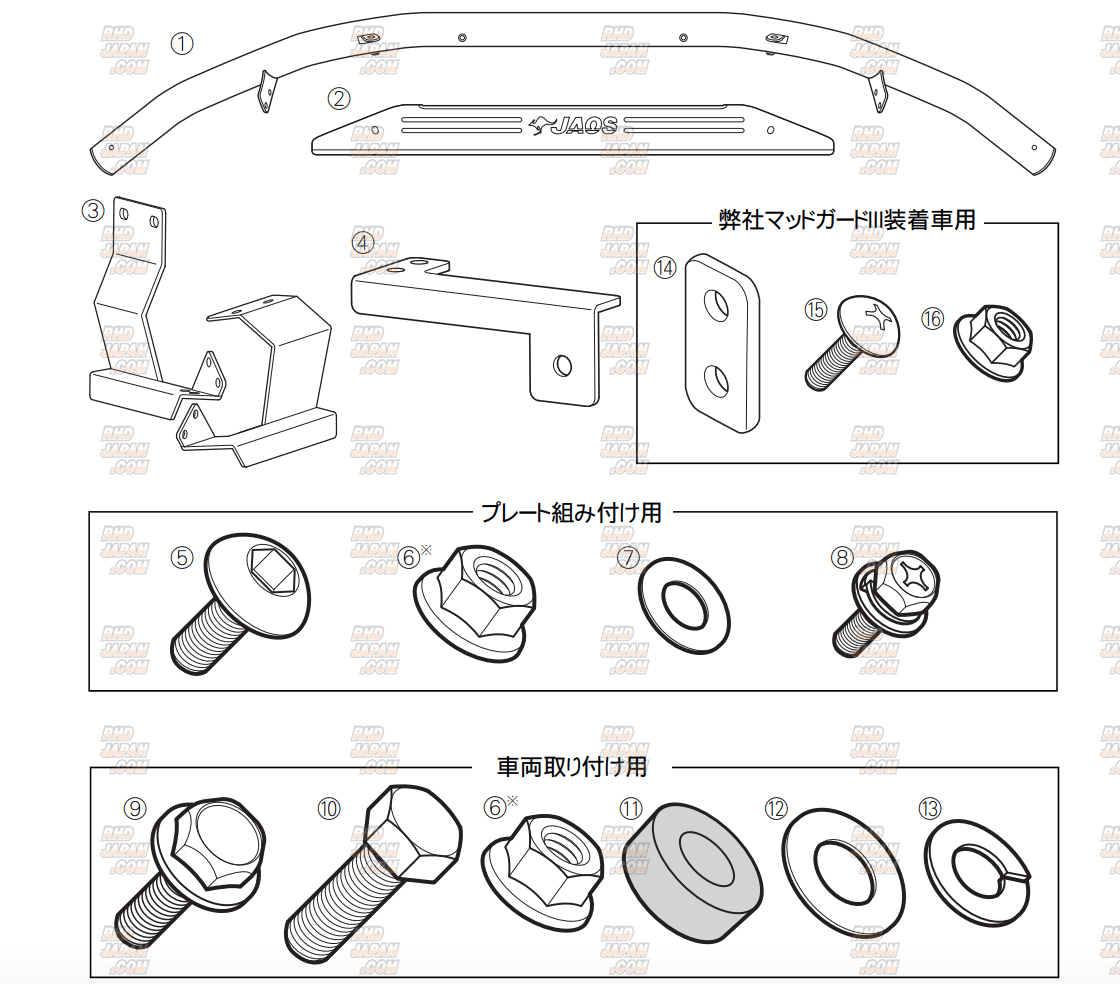 ①

②

JAOS

③

④

弊社マッドガードIII装着車用

⑭

⑮

⑯

プレート組み付け用

⑤

⑥※

⑦

⑧

車両取り付け用

⑨

⑩

⑥※

⑪

⑫

⑬

RHD JAPAN .COM